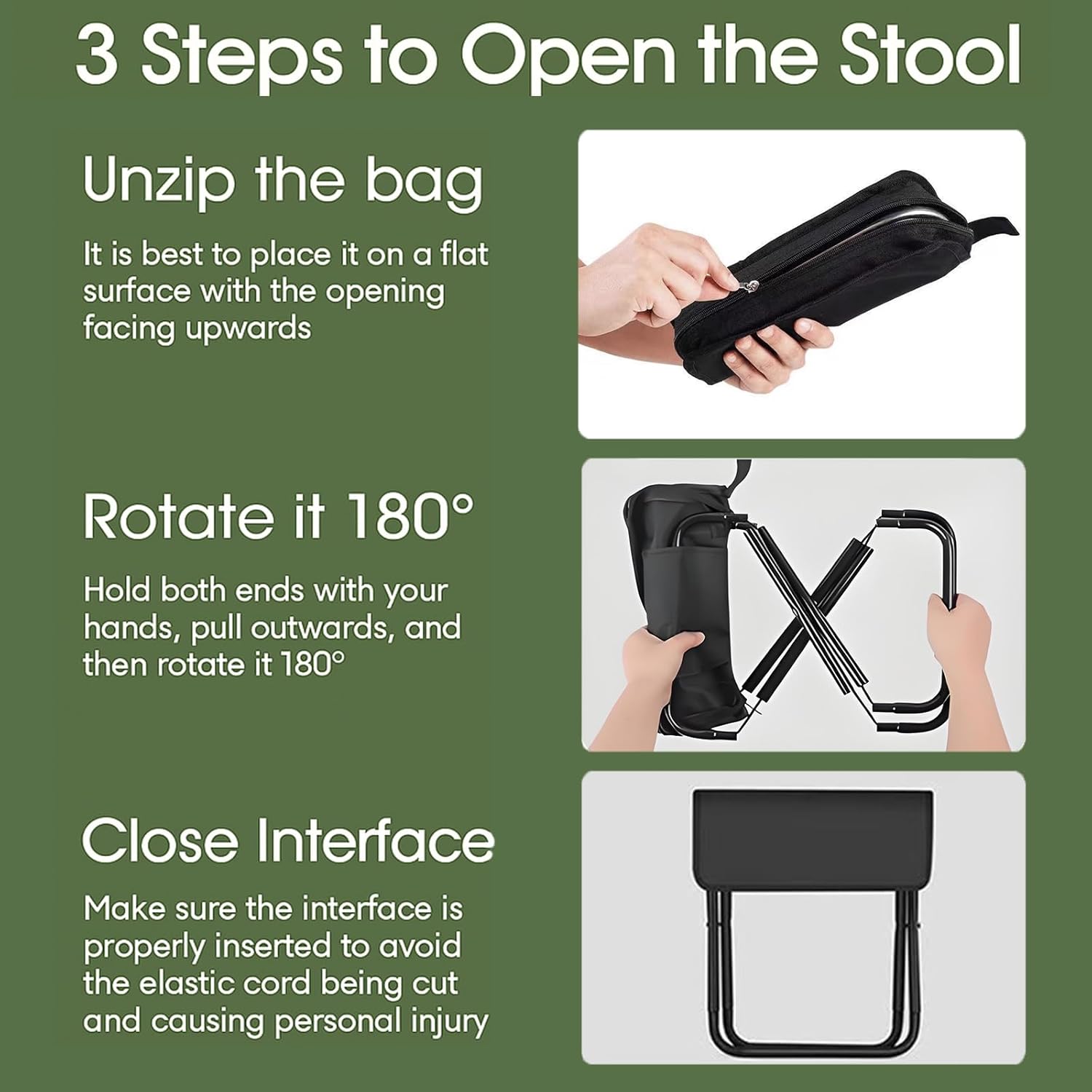 3 Steps to Open the Stool

Unzip the bag

It is best to place it on a flat surface with the opening facing upwards

Rotate it 180°

Hold both ends with your hands, pull outwards, and then rotate it 180°

Close Interface

Make sure the interface is properly inserted to avoid the elastic cord being cut and causing personal injury