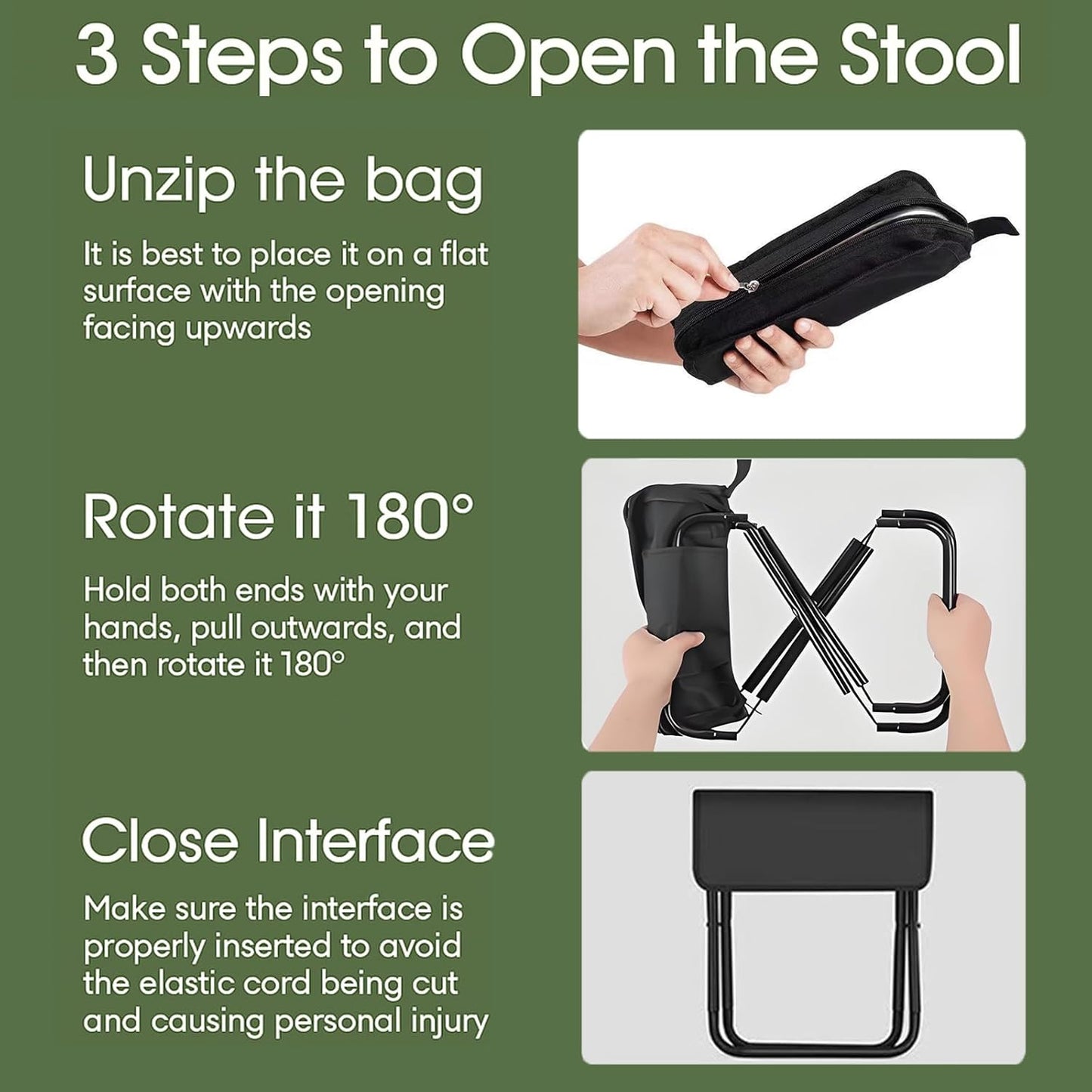 3 Steps to Open the Stool

Unzip the bag

It is best to place it on a flat surface with the opening facing upwards

Rotate it 180°

Hold both ends with your hands, pull outwards, and then rotate it 180°

Close Interface

Make sure the interface is properly inserted to avoid the elastic cord being cut and causing personal injury