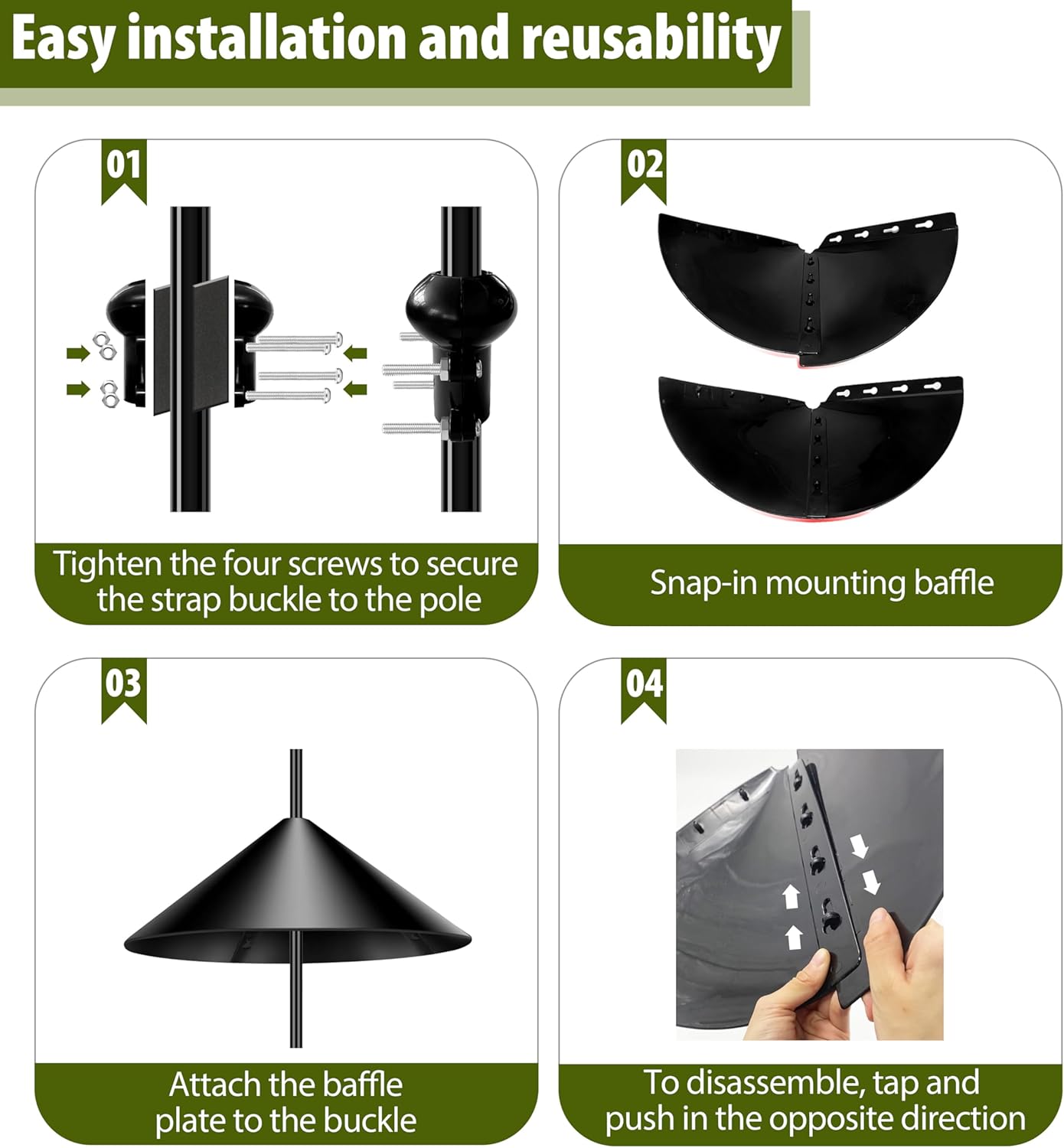 Easy installation and reusability

01

Tighten the four screws to secure the strap buckle to the pole

02

Snap-in mounting baffle

03

Attach the baffle plate to the buckle

04

To disassemble, tap and push in the opposite direction