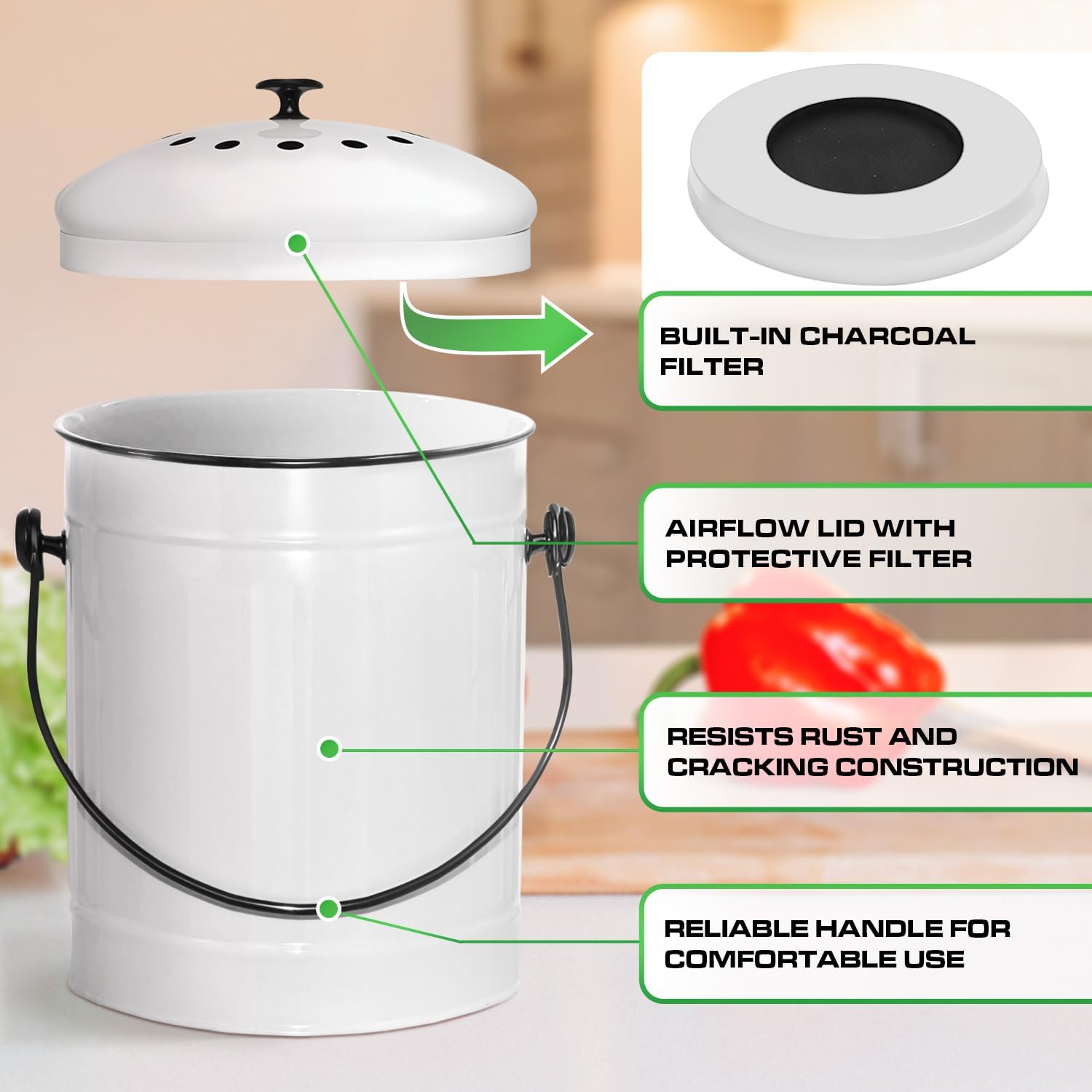 BUILT-IN CHARCOAL FILTER

AIRFLOW LID WITH PROTECTIVE FILTER

RESISTS RUST AND CRACKING CONSTRUCTION

RELIABLE HANDLE FOR COMFORTABLE USE