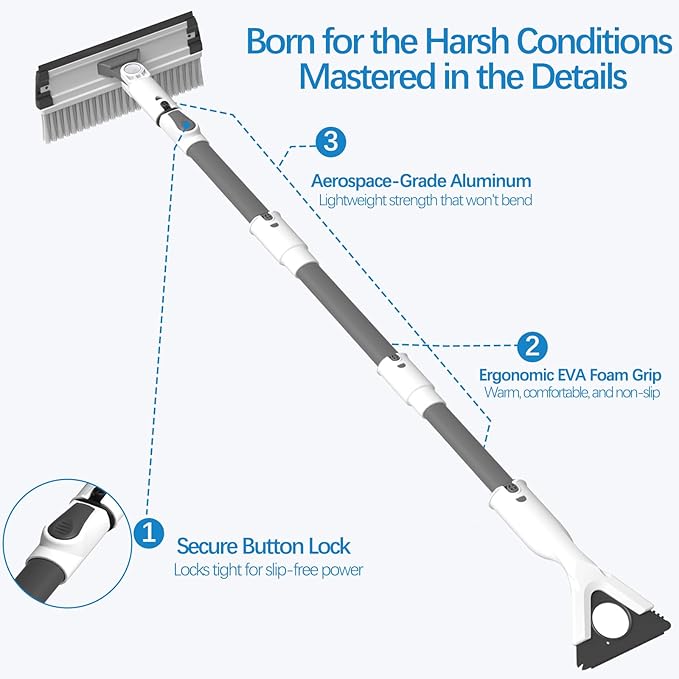 Born for the Harsh Conditions
Mastered in the Details

3
Aerospace-Grade Aluminum
Lightweight strength that won't bend

2
Ergonomic EVA Foam Grip
Warm, comfortable, and non-slip

1
Secure Button Lock
Locks tight for slip-free power