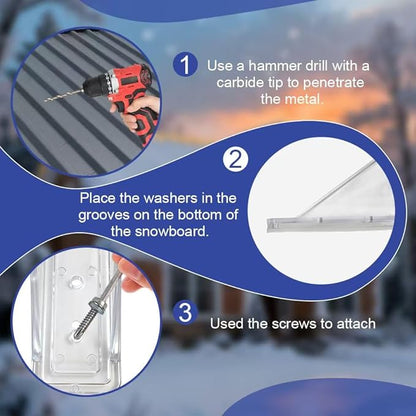 1 Use a hammer drill with a carbide tip to penetrate the metal.

2

Place the washers in the grooves on the bottom of the snowboard.

3 Used the screws to attach