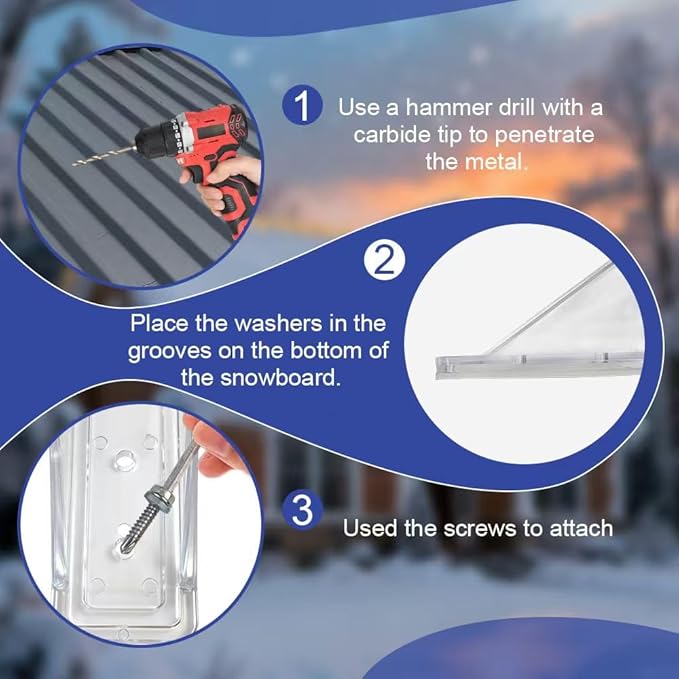 1 Use a hammer drill with a carbide tip to penetrate the metal.

2

Place the washers in the grooves on the bottom of the snowboard.

3 Used the screws to attach