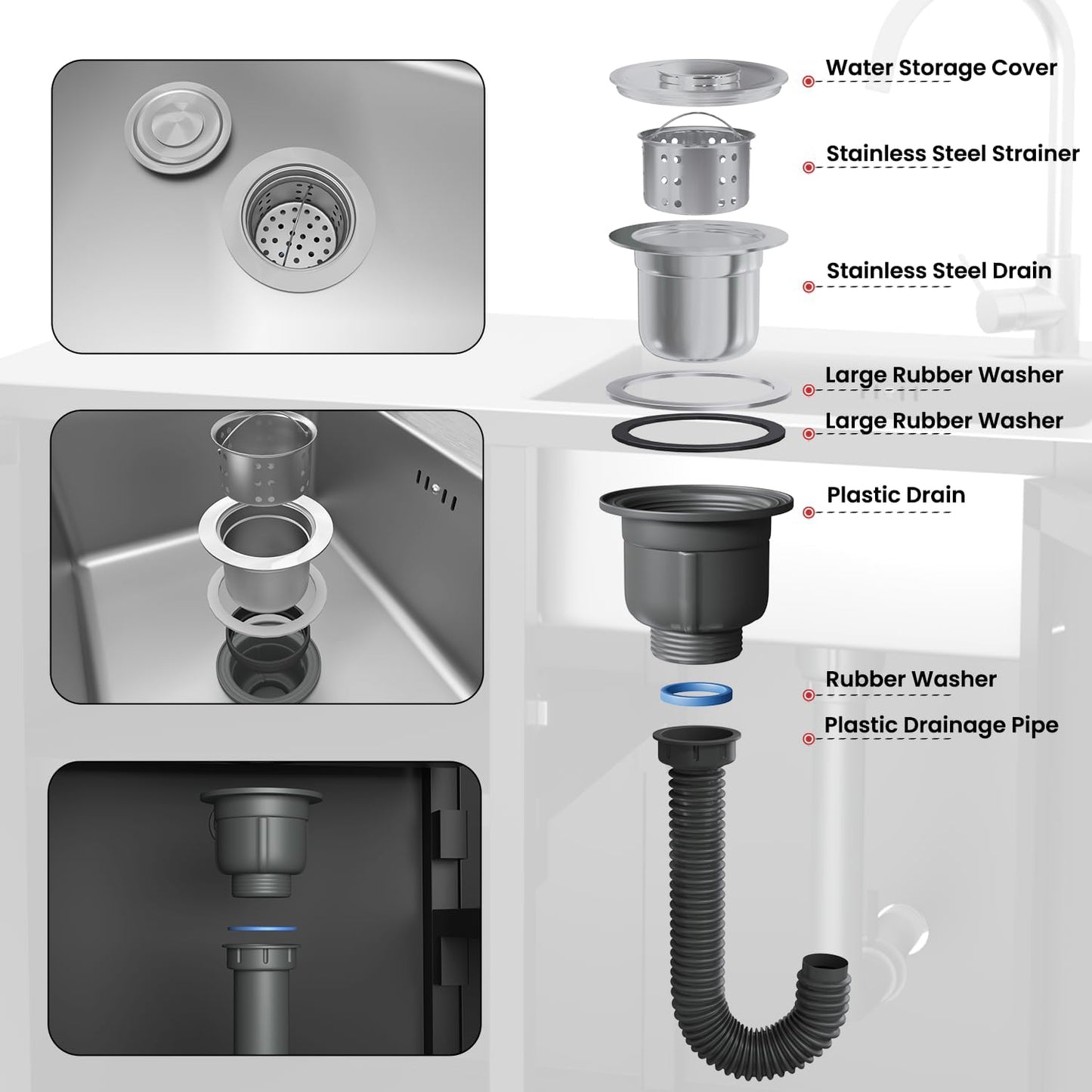 Water Storage Cover

Stainless Steel Strainer

Stainless Steel Drain

Large Rubber Washer

Large Rubber Washer

Plastic Drain

Rubber Washer

Plastic Drainage Pipe