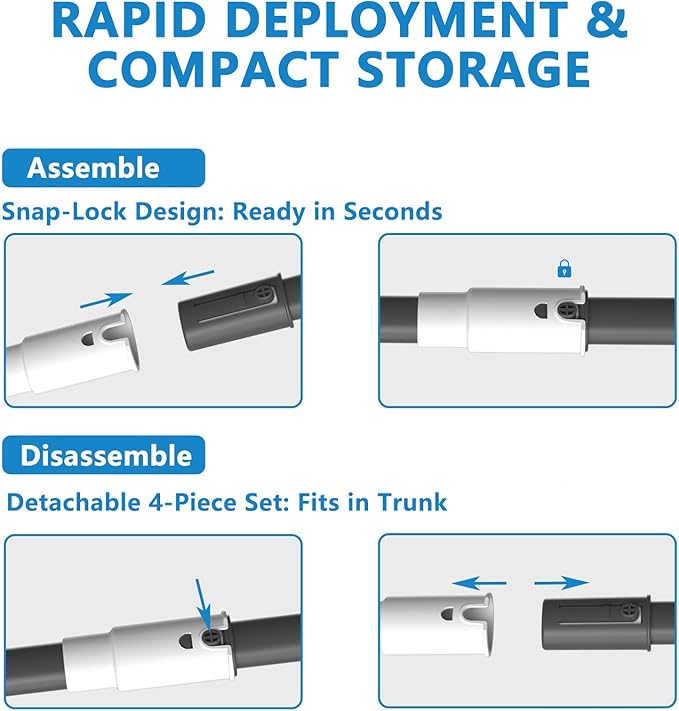 RAPID DEPLOYMENT & COMPACT STORAGE

Assemble

Snap-Lock Design: Ready in Seconds

Disassemble

Detachable 4-Piece Set: Fits in Trunk