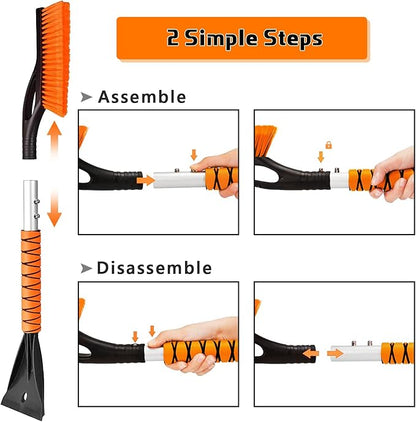 2 Simple Steps

Assemble

Disassemble