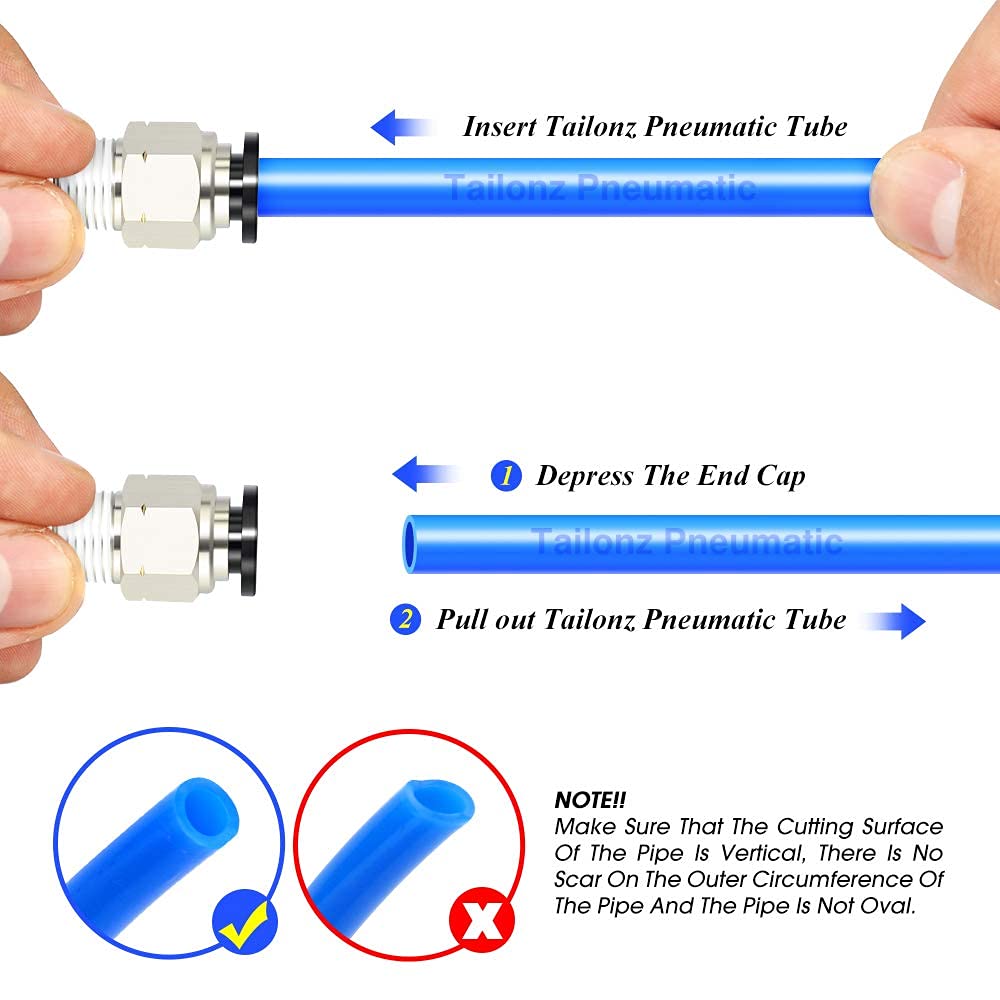 Insert Tailonz Pneumatic Tube

Tailonz Pneumatic

1 Depress The End Cap

Tailonz Pneumatic

2 Pull out Tailonz Pneumatic Tube

NOTE!!
Make Sure That The Cutting Surface Of The Pipe Is Vertical, There Is No Scar On The Outer Circumference Of The Pipe And The Pipe Is Not Oval.