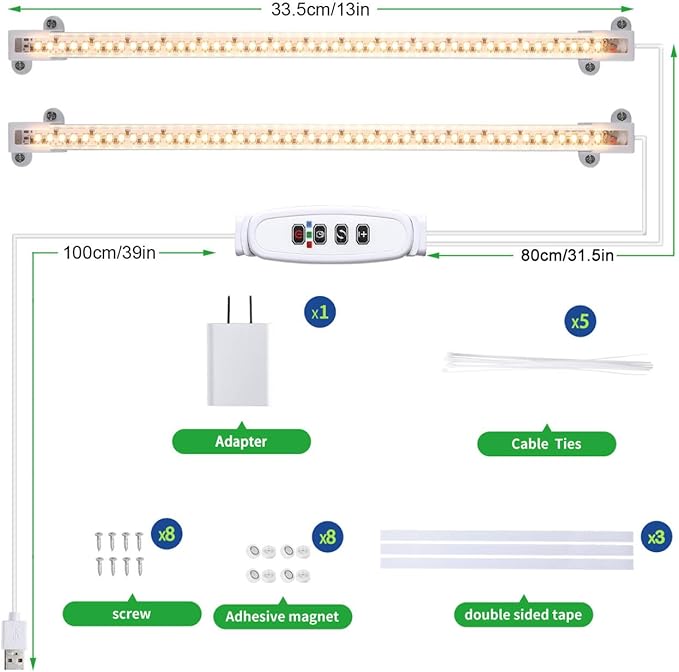 33.5cm/13in

S +

100cm/39in

80cm/31.5in

x1

x5

Adapter

Cable Ties

x8

x8

x3

screw

Adhesive magnet

double sided tape