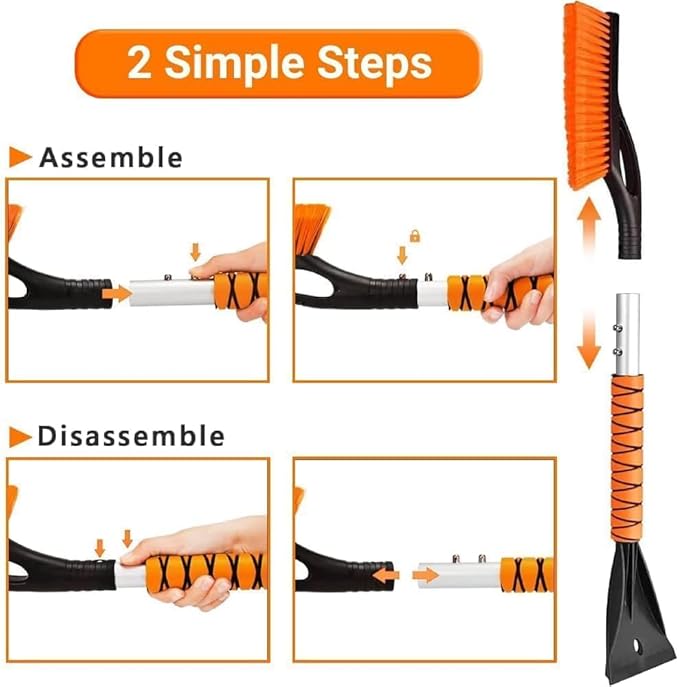 2 Simple Steps

Assemble

Disassemble