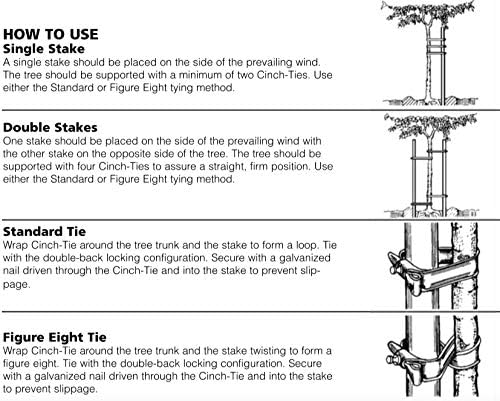 HOW TO USE
Single Stake
A single stake should be placed on the side of the prevailing wind. The tree should be supported with a minimum of two Cinch-Ties. Use either the Standard or Figure Eight tying method.

Double Stakes
One stake should be placed on the side of the prevailing wind with the other stake on the opposite side of the tree. The tree should be supported with four Cinch-Ties to assure a straight, firm position. Use either the Standard or Figure Eight tying method.

Standard Tie
Wrap Cinch-Tie around the tree trunk and the stake to form a loop. Tie with the double-back locking configuration. Secure with a galvanized nail driven through the Cinch-Tie and into the stake to prevent slippage.

Figure Eight Tie
Wrap Cinch-Tie around the tree trunk and the stake twisting to form a figure eight. Tie with the double-back locking configuration. Secure with a galvanized nail driven through the Cinch-Tie and into the stake to prevent slippage.