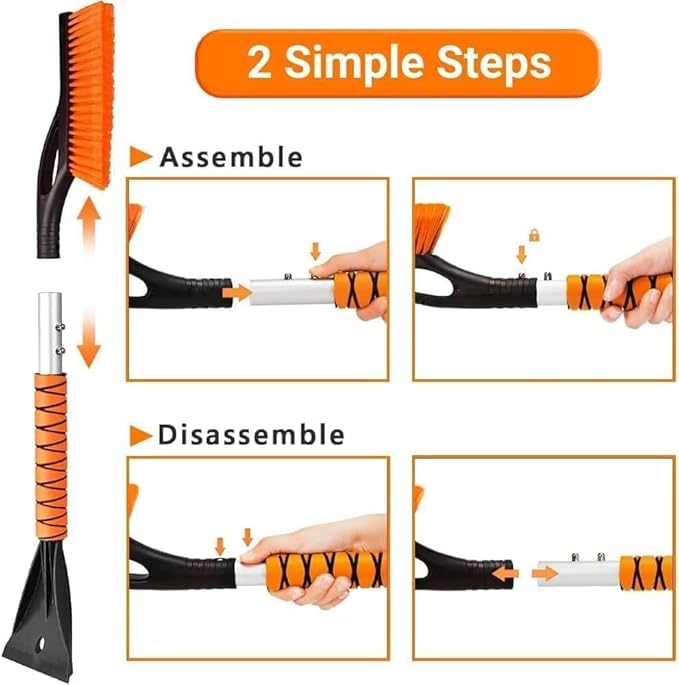 2 Simple Steps

Assemble

Disassemble