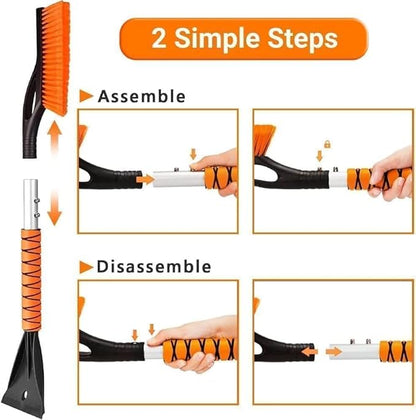 2 Simple Steps

Assemble

Disassemble