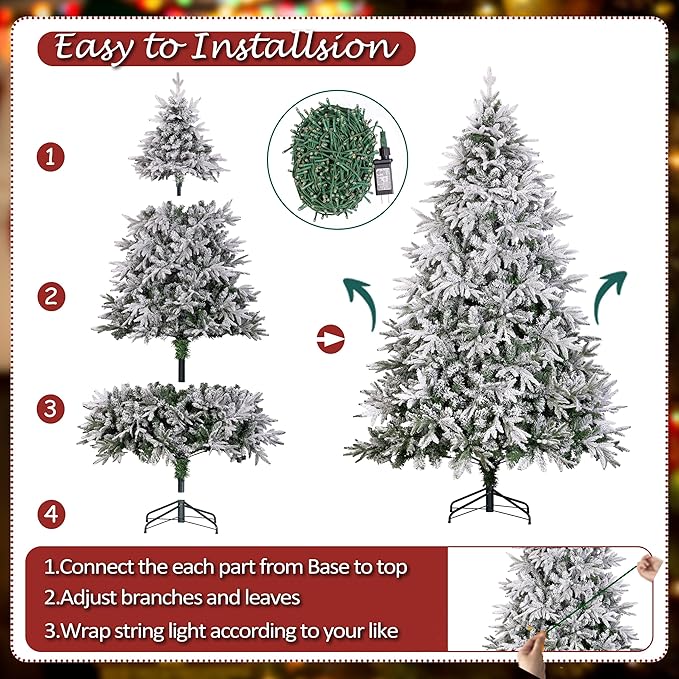 Easy to Installsion

1

2

3

4

1.Connect the each part from Base to top
2.Adjust branches and leaves
3.Wrap string light according to your like