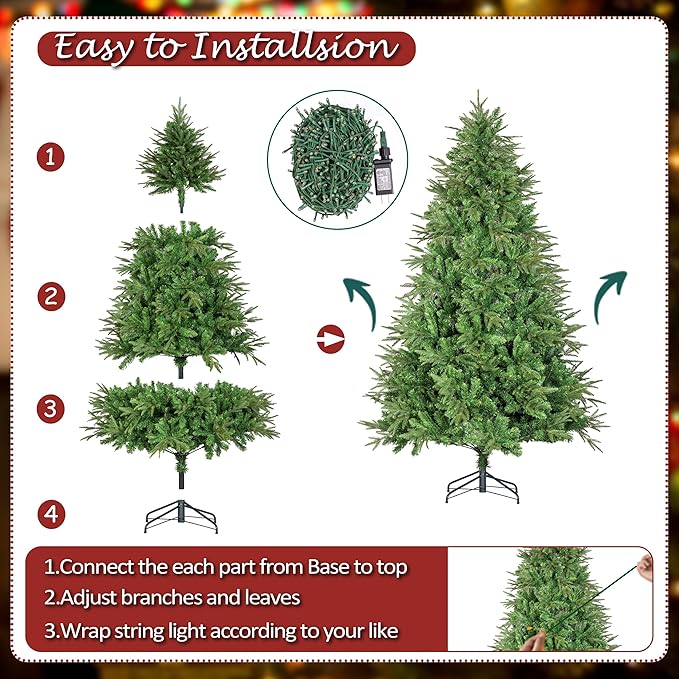 Easy to Installsion

1

2

3

4

1.Connect the each part from Base to top
2.Adjust branches and leaves
3.Wrap string light according to your like