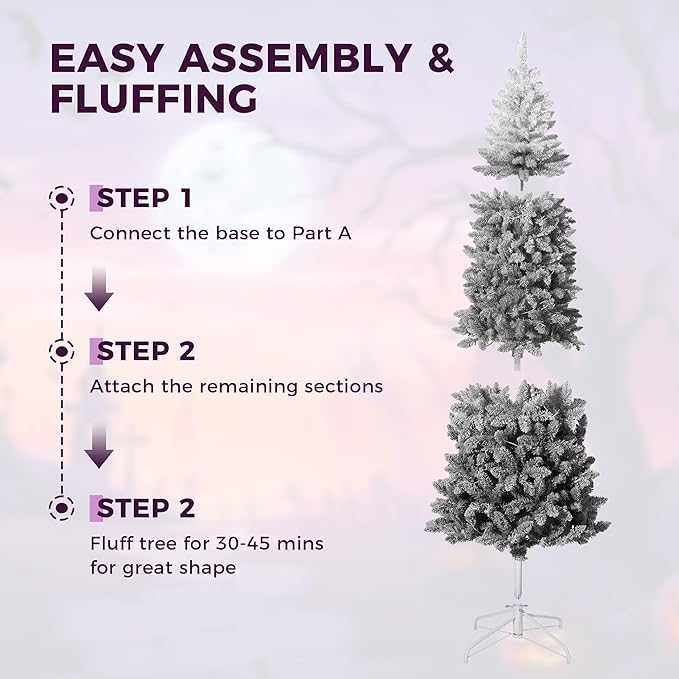 EASY ASSEMBLY & FLUFFING

STEP 1
Connect the base to Part A

STEP 2
Attach the remaining sections

STEP 2
Fluff tree for 30-45 mins for great shape