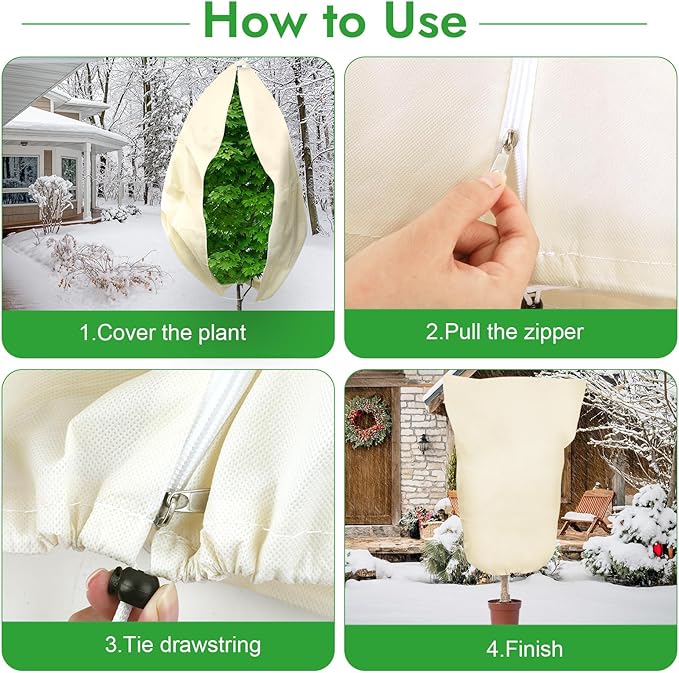 How to Use

1.Cover the plant

2.Pull the zipper

3.Tie drawstring

4.Finish