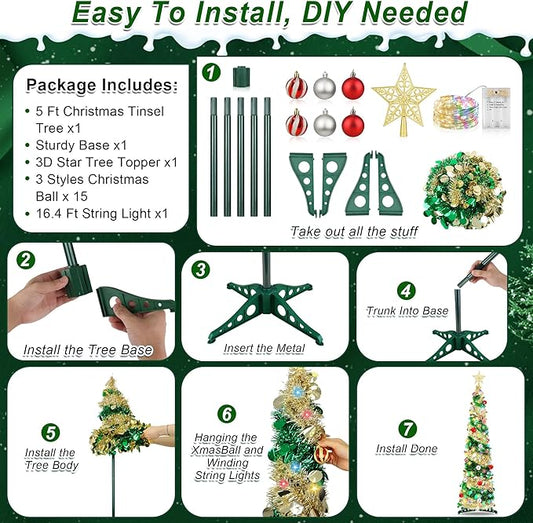 Easy To Install, DIY Needed

Package Includes:
• 5 Ft Christmas Tinsel Tree x1
• Sturdy Base x1
• 3D Star Tree Topper x1
• 3 Styles Christmas Ball x 15
• 16.4 Ft String Light x1

1
Take out all the stuff

2
Install the Tree Base

3
Insert the Metal

4
Trunk Into Base

5
Install the Tree Body

6
Hanging the XmasBall and Winding String Lights

7
Install Done