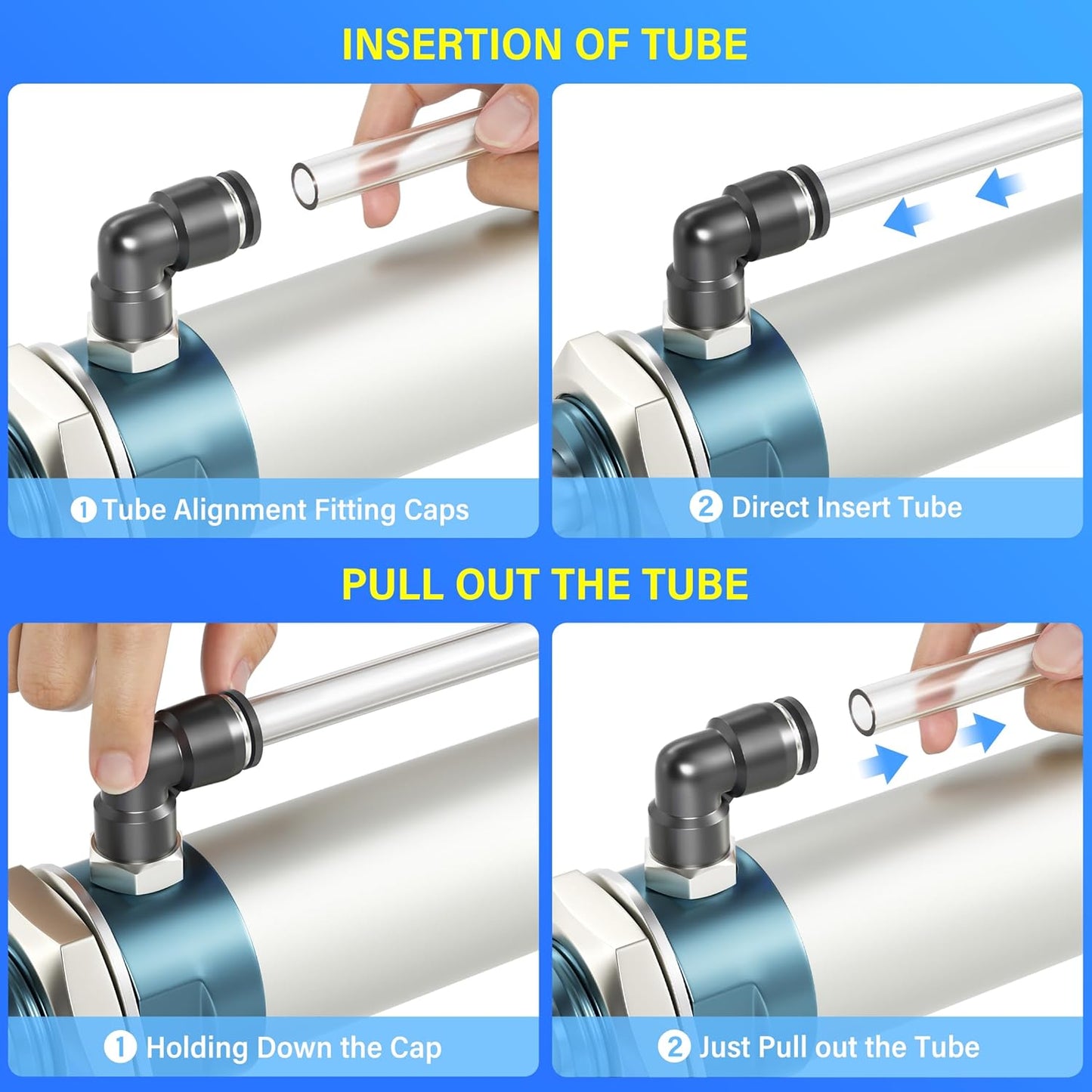 INSERTION OF TUBE

1 Tube Alignment Fitting Caps

2 Direct Insert Tube

PULL OUT THE TUBE

1 Holding Down the Cap

2 Just Pull out the Tube