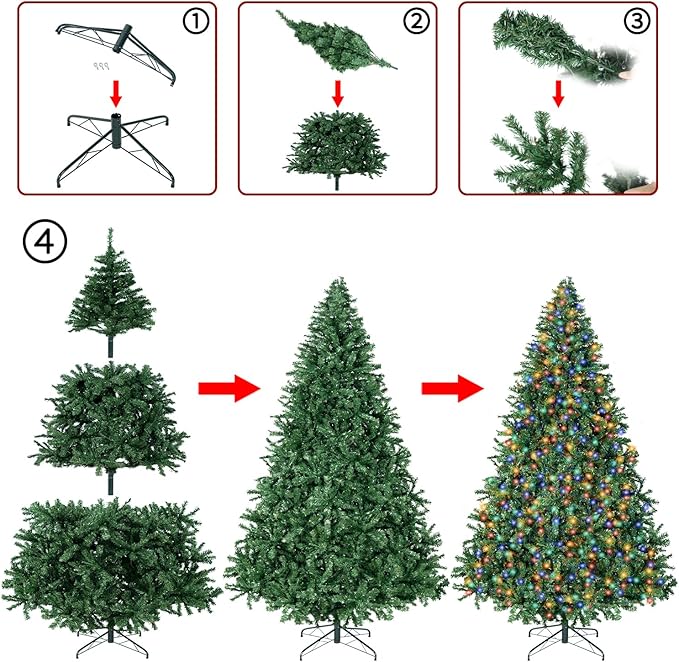 ①

②

③

④