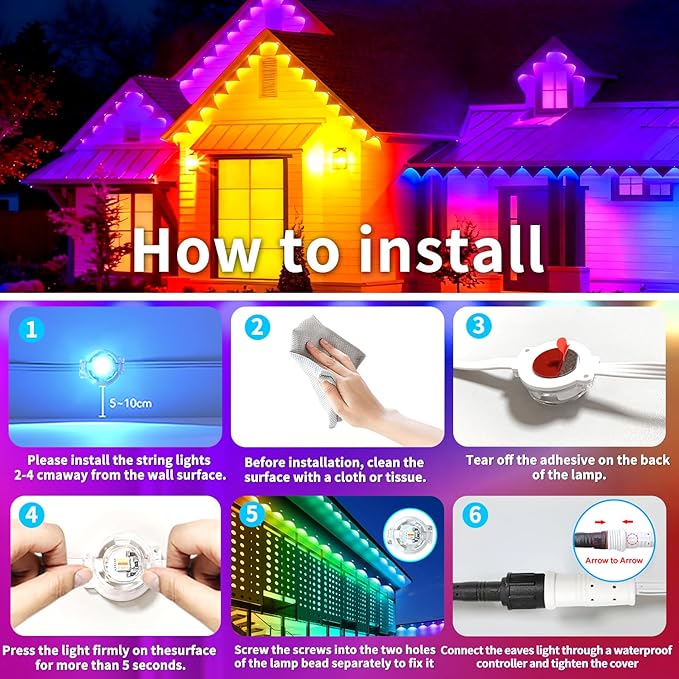 How to install

1

5~10cm

Please install the string lights 2-4 cmaway from the wall surface.

2

Before installation, clean the surface with a cloth or tissue.

3

Tear off the adhesive on the back of the lamp.

4

Press the light firmly on thesurface for more than 5 seconds.

5

Screw the screws into the two holes of the lamp bead separately to fix it

6

Arrow to Arrow

Connect the eaves light through a waterproof controller and tighten the cover