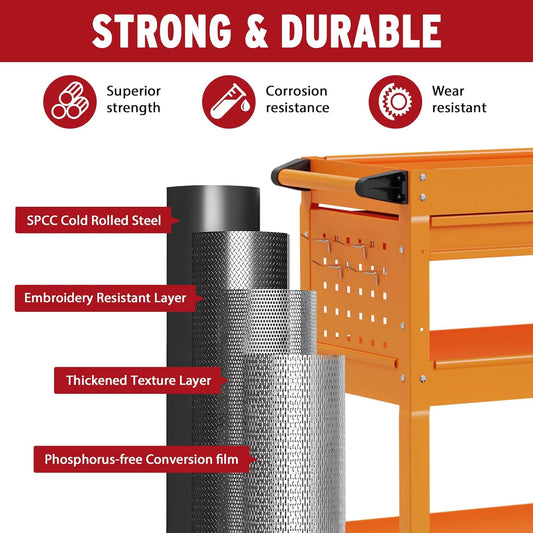 STRONG & DURABLE

Superior strength

Corrosion resistance

Wear resistant

SPCC Cold Rolled Steel

Embroidery Resistant Layer

Thickened Texture Layer

Phosphorus-free Conversion film