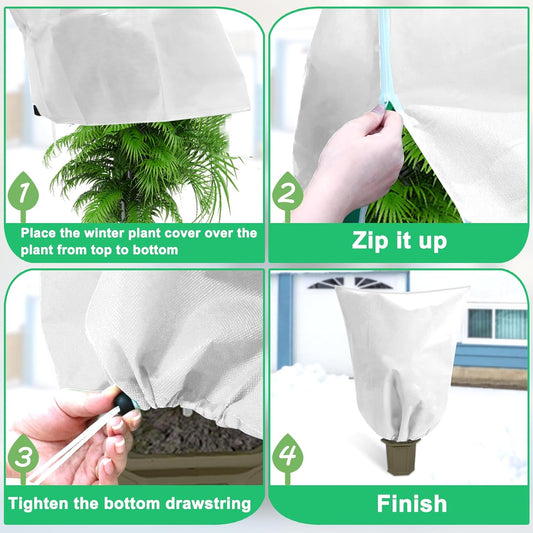 1
Place the winter plant cover over the plant from top to bottom

2
Zip it up

3
Tighten the bottom drawstring

4
Finish