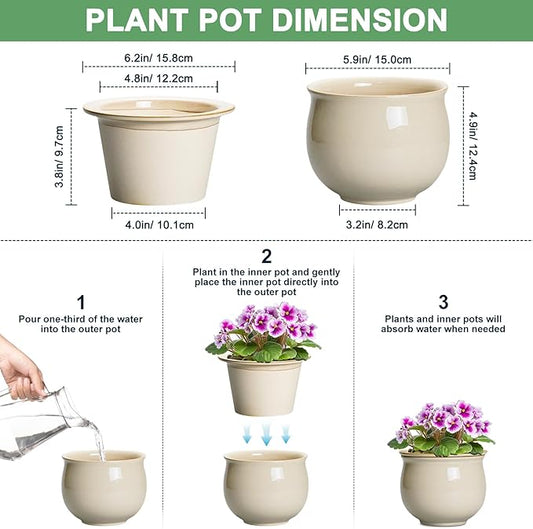 PLANT POT DIMENSION

6.2in/ 15.8cm
4.8in/ 12.2cm
3.8in/ 9.7cm
4.0in/ 10.1cm

5.9in/ 15.0cm
4.9in/ 12.4cm
3.2in/ 8.2cm

1
Pour one-third of the water into the outer pot

2
Plant in the inner pot and gently place the inner pot directly into the outer pot

3
Plants and inner pots will absorb water when needed