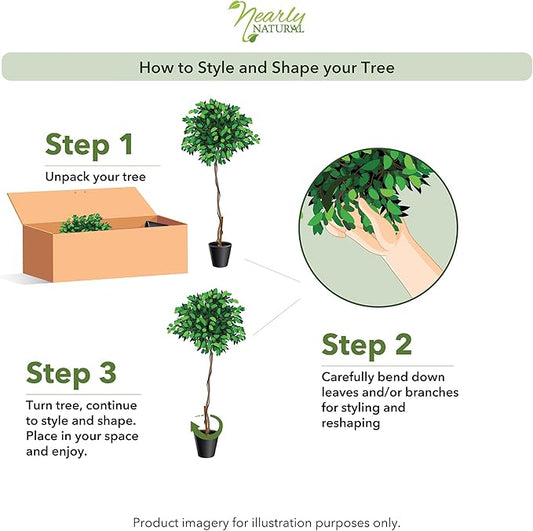 Nearly NATURAL

How to Style and Shape your Tree

Step 1

Unpack your tree

Step 2

Carefully bend down leaves and/or branches for styling and reshaping

Step 3

Turn tree, continue to style and shape. Place in your space and enjoy.

Product imagery for illustration purposes only.