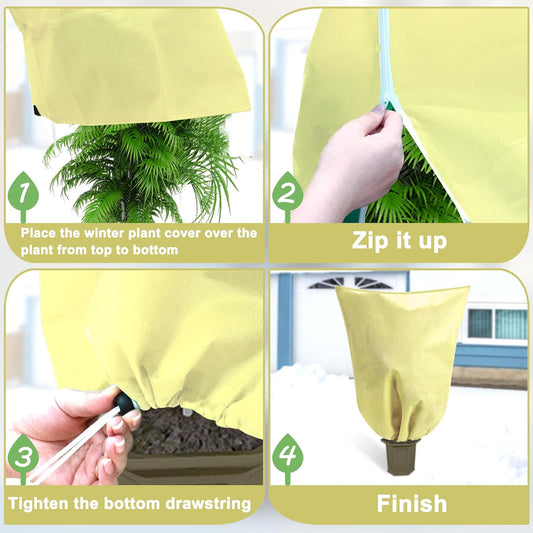 1

Place the winter plant cover over the plant from top to bottom

2

Zip it up

3

Tighten the bottom drawstring

4

Finish