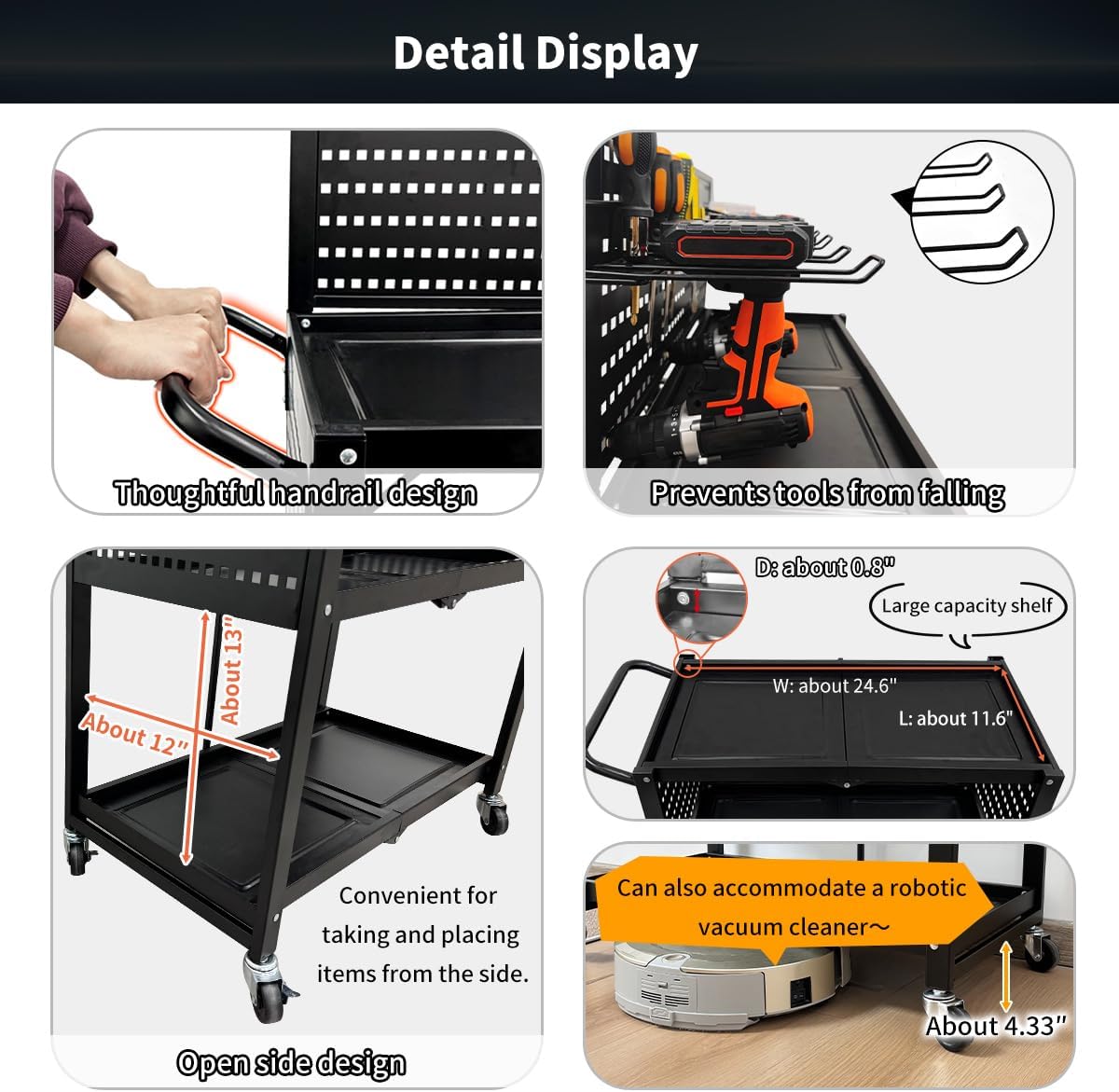 Detail Display

Thoughtful handrail design

Prevents tools from falling

About 13"

About 12"

Convenient for taking and placing items from the side.

Open side design

D: about 0.8"

Large capacity shelf

W: about 24.6"

L: about 11.6"

Can also accommodate a robotic vacuum cleaner~

About 4.33"