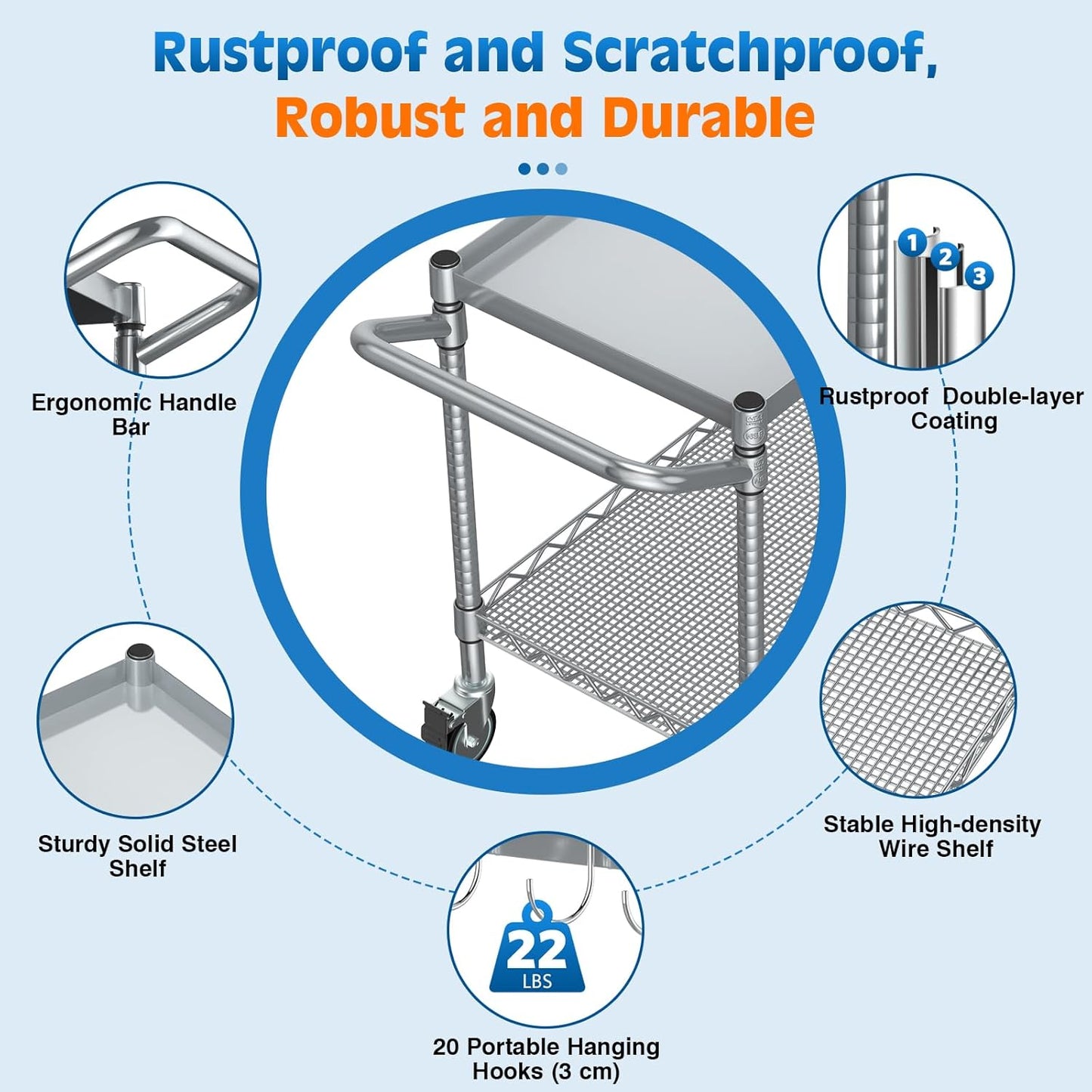 Rustproof and Scratchproof,
Robust and Durable

Ergonomic Handle Bar

1 2 3

Rustproof Double-layer Coating

Sturdy Solid Steel Shelf

Stable High-density Wire Shelf

22 LBS

20 Portable Hanging Hooks (3 cm)