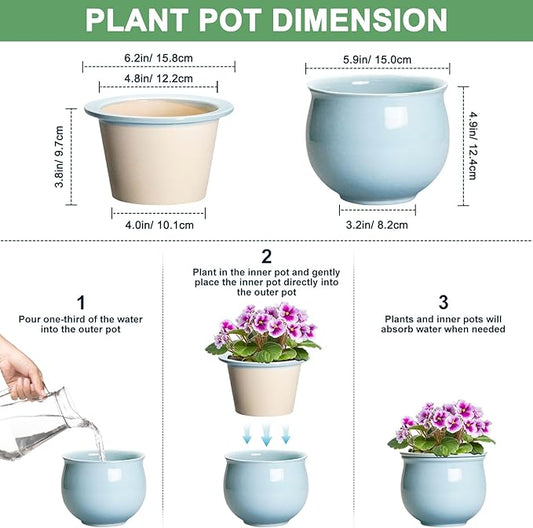 PLANT POT DIMENSION

6.2in/ 15.8cm

4.8in/ 12.2cm

3.8in/ 9.7cm

4.0in/ 10.1cm

5.9in/ 15.0cm

4.9in/ 12.4cm

3.2in/ 8.2cm

1
Pour one-third of the water into the outer pot

2
Plant in the inner pot and gently place the inner pot directly into the outer pot

3
Plants and inner pots will absorb water when needed