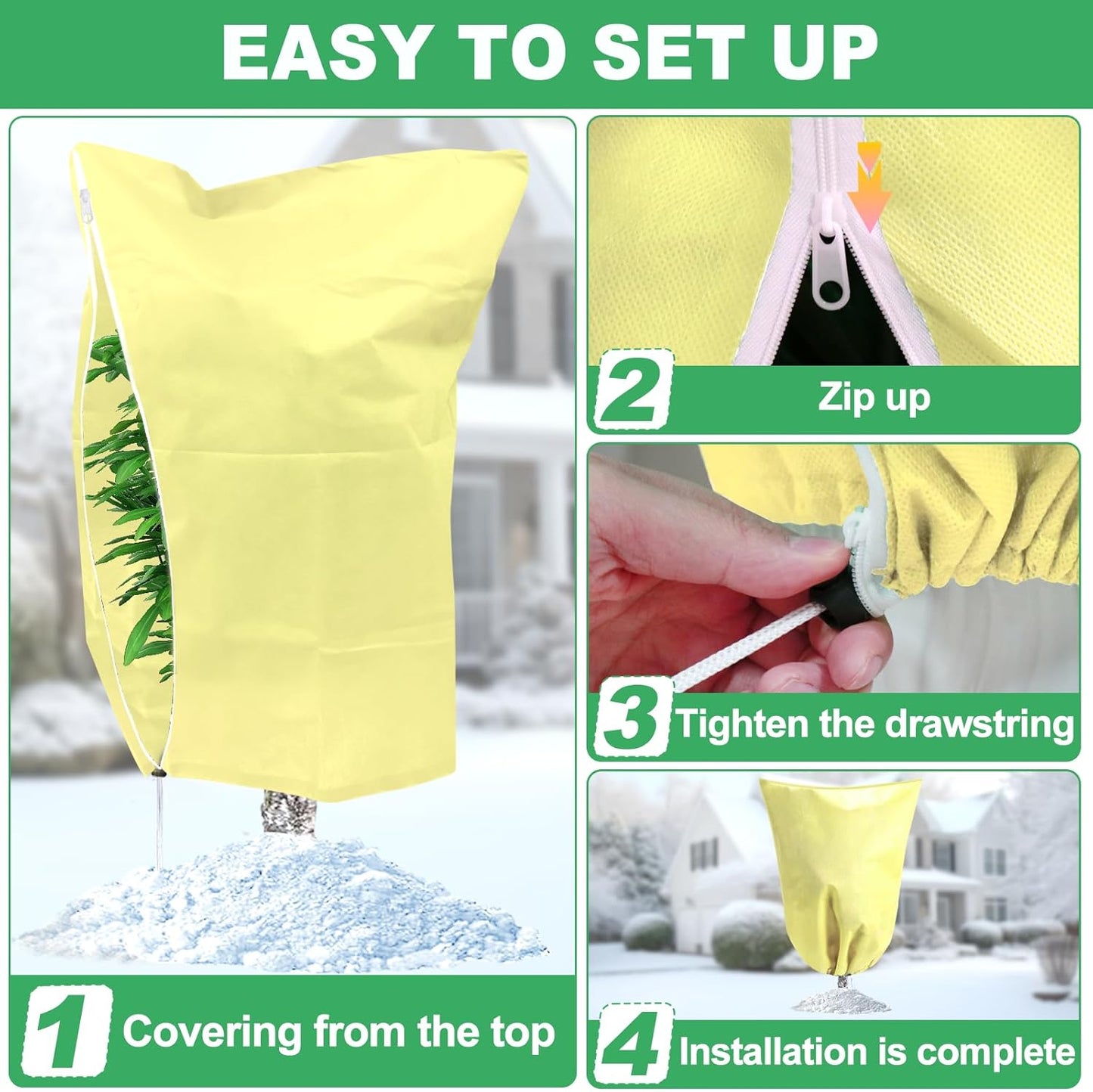 EASY TO SET UP

1 Covering from the top

2 Zip up

3 Tighten the drawstring

4 Installation is complete