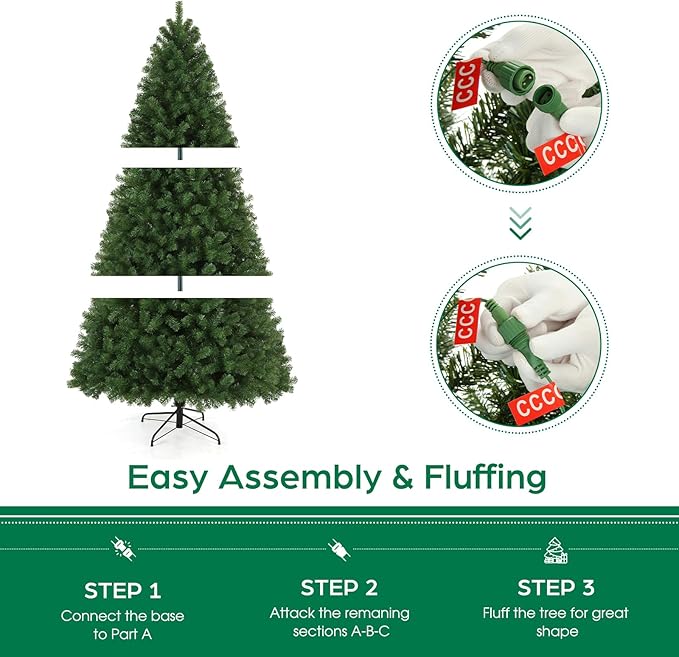 CCC

CCC

CCC

CCC

Easy Assembly & Fluffing

STEP 1
Connect the base to Part A

STEP 2
Attack the remaning sections A-B-C

STEP 3
Fluff the tree for great shape