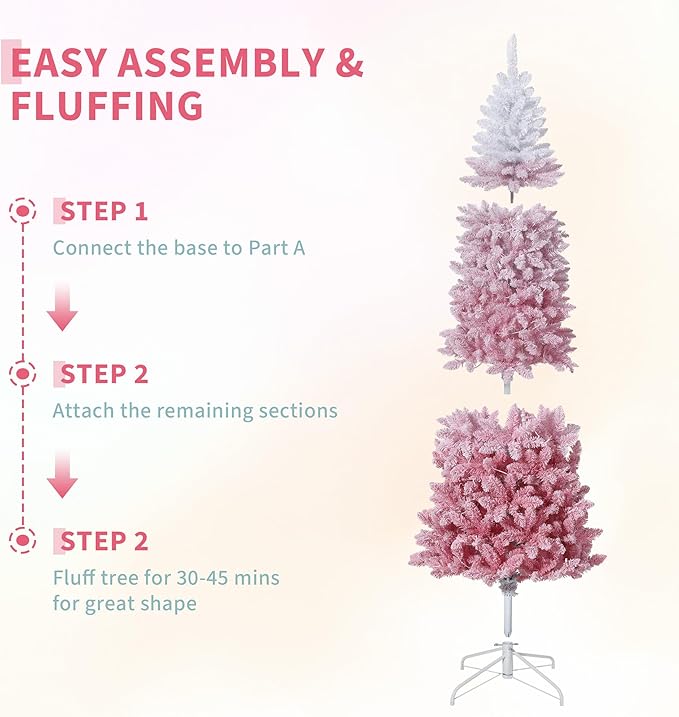 EASY ASSEMBLY & FLUFFING

STEP 1

Connect the base to Part A

STEP 2

Attach the remaining sections

STEP 2

Fluff tree for 30-45 mins for great shape