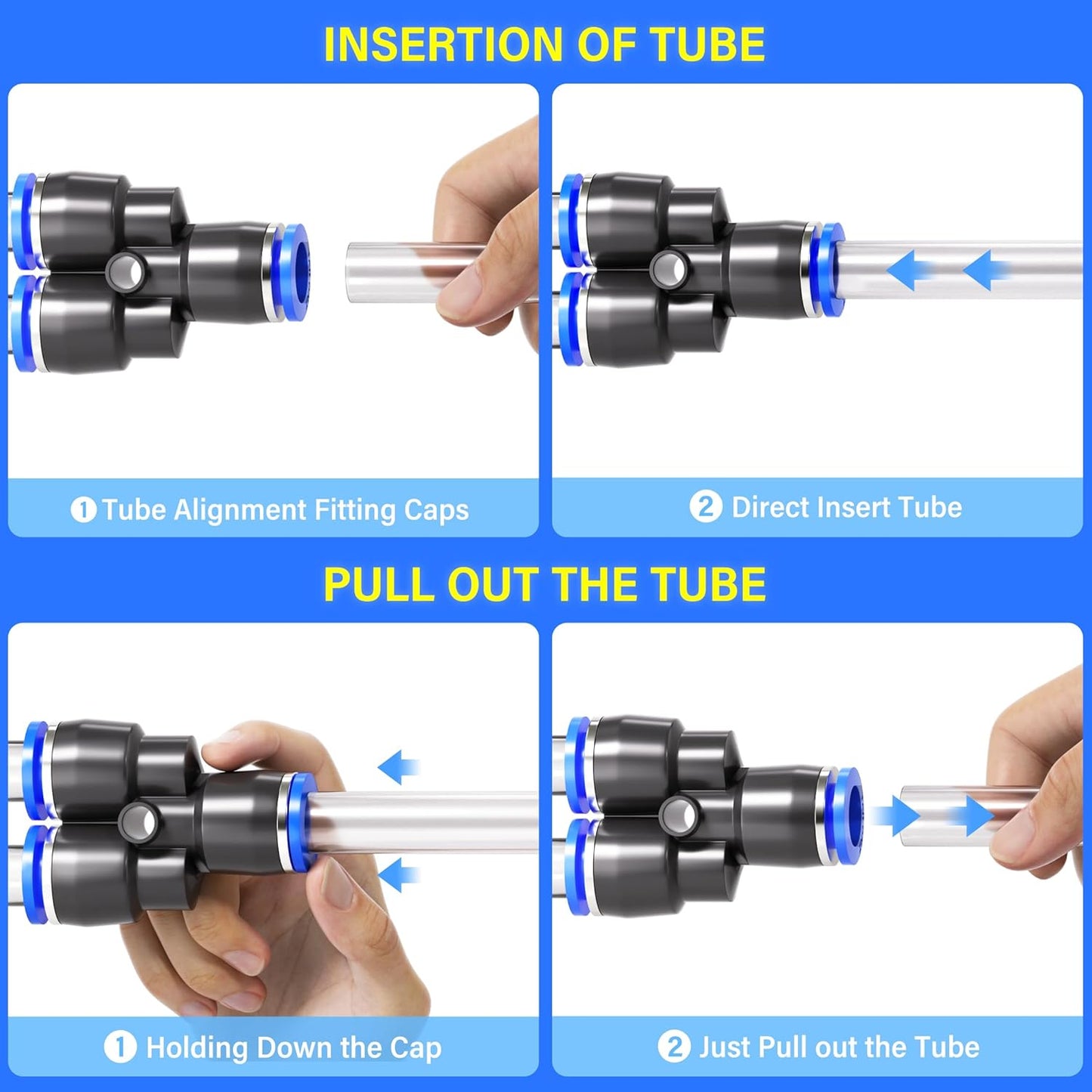 INSERTION OF TUBE

1 Tube Alignment Fitting Caps

2 Direct Insert Tube

PULL OUT THE TUBE

1 Holding Down the Cap

2 Just Pull out the Tube