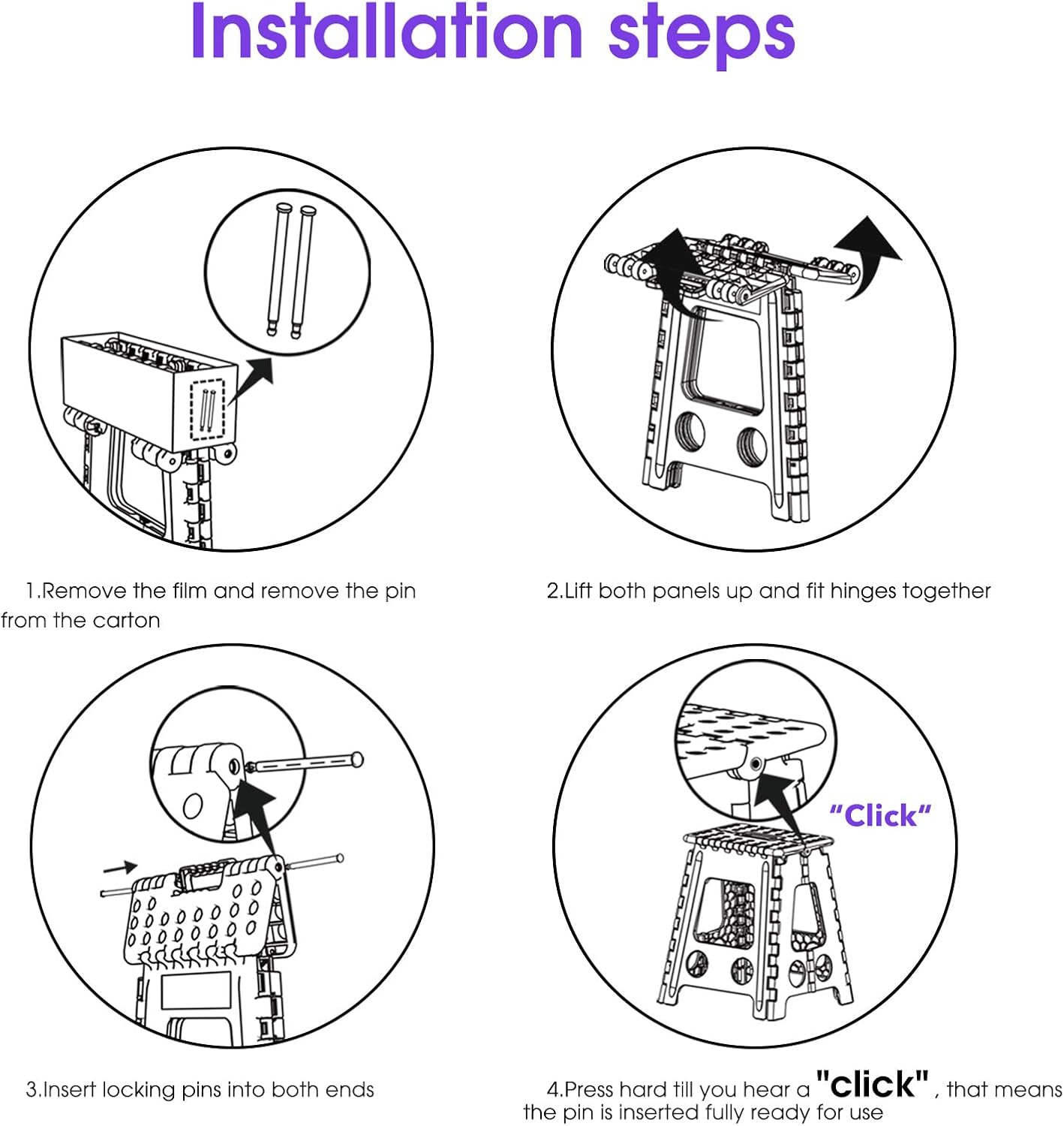 Installation steps

1.Remove the film and remove the pin from the carton

2.Lift both panels up and fit hinges together

"Click"

3.Insert locking pins into both ends

4.Press hard till you hear a "click" , that means the pin is inserted fully ready for use