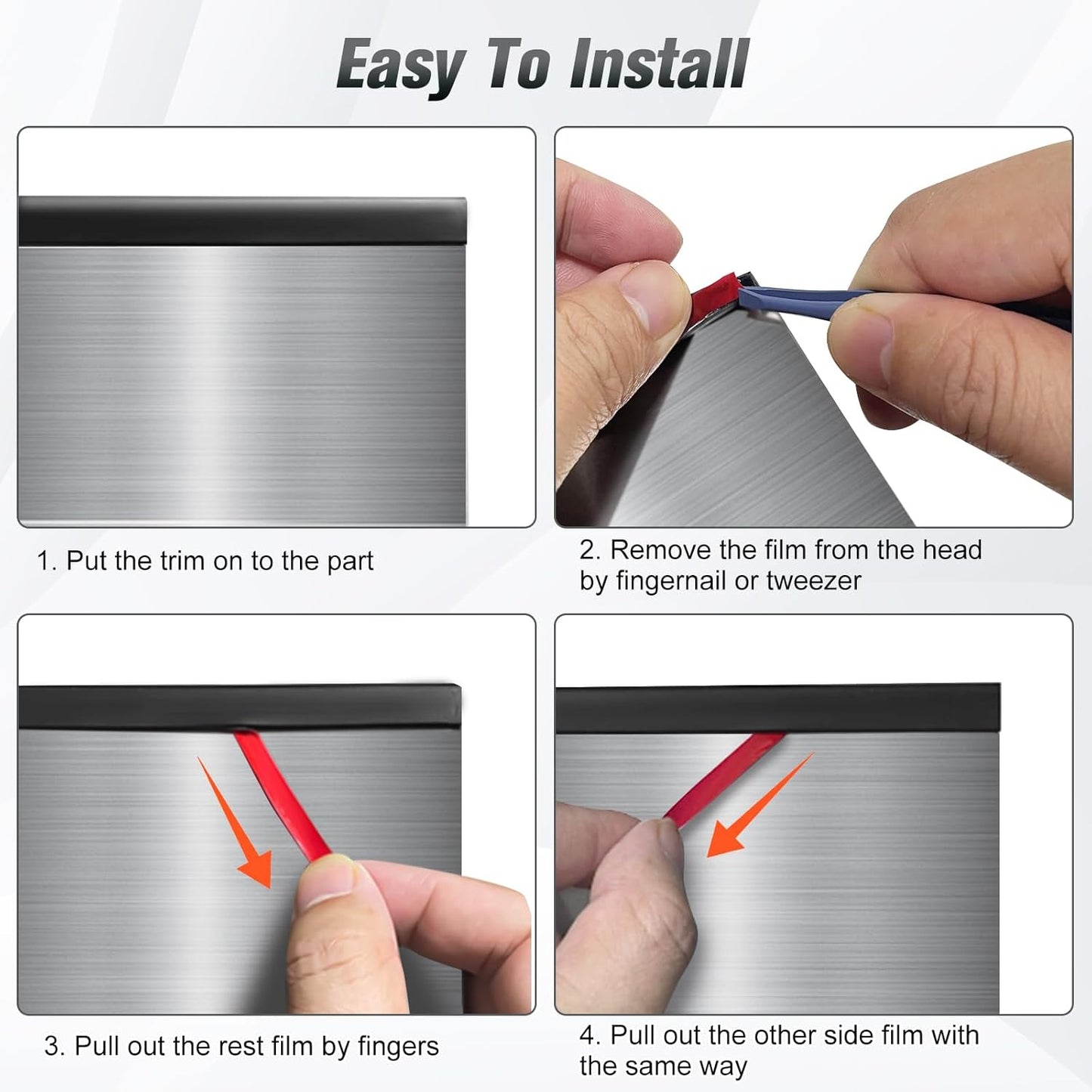 Easy To Install

1. Put the trim on to the part

2. Remove the film from the head by fingernail or tweezer

3. Pull out the rest film by fingers

4. Pull out the other side film with the same way