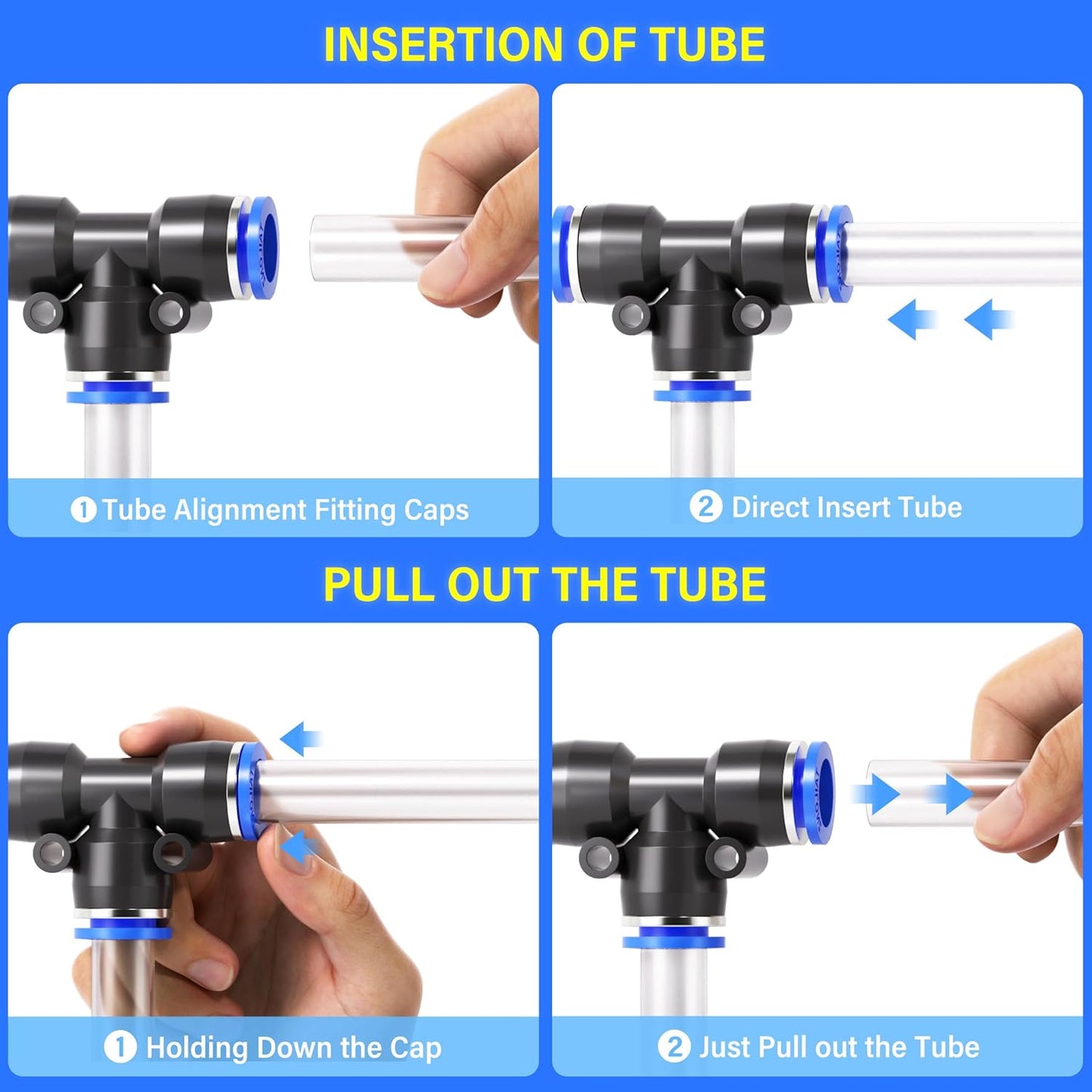 INSERTION OF TUBE

1 Tube Alignment Fitting Caps

2 Direct Insert Tube

PULL OUT THE TUBE

1 Holding Down the Cap

2 Just Pull out the Tube