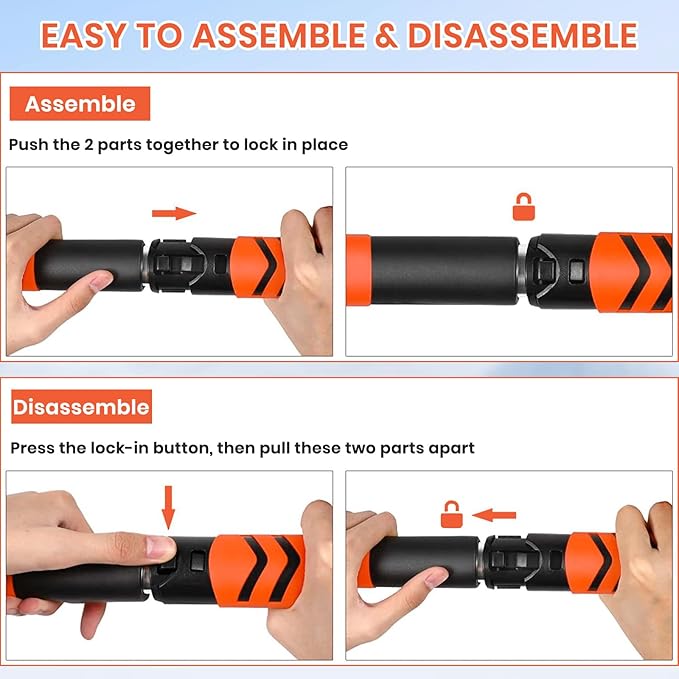 EASY TO ASSEMBLE & DISASSEMBLE

Assemble

Push the 2 parts together to lock in place

Disassemble

Press the lock-in button, then pull these two parts apart