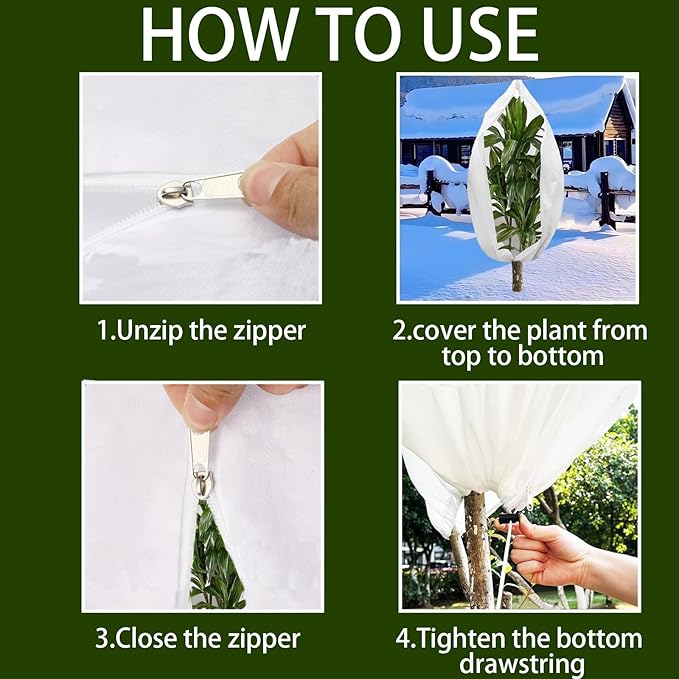 HOW TO USE

1.Unzip the zipper

2.cover the plant from top to bottom

3.Close the zipper

4.Tighten the bottom drawstring