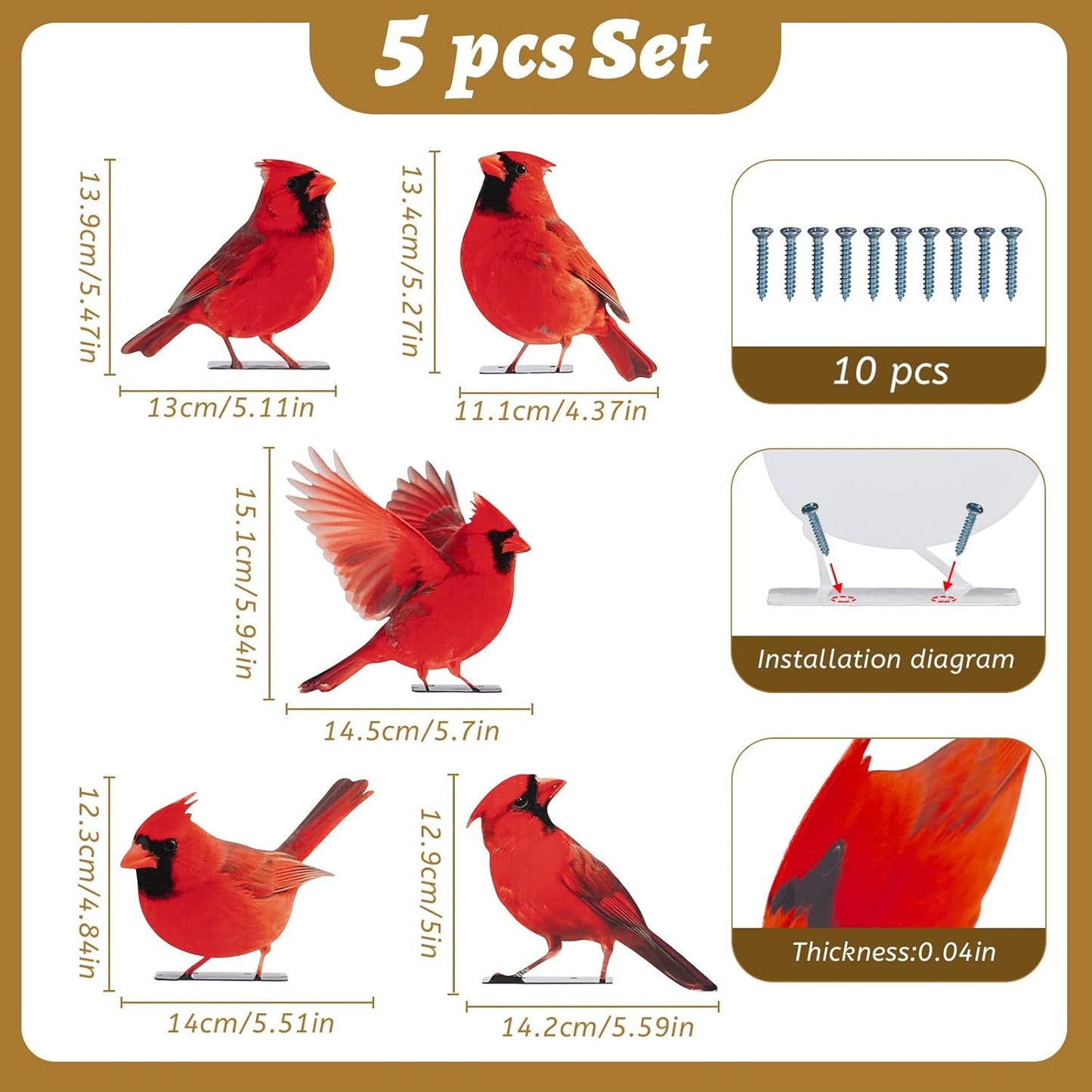 5 pcs Set

13.9cm/5.47in

13cm/5.11in

13.4cm/5.27in

11.1cm/4.37in

10 pcs

15.1cm/5.94in

14.5cm/5.7in

Installation diagram

12.3cm/4.84in

14cm/5.51in

12.9cm/5in

14.2cm/5.59in

Thickness:0.04in