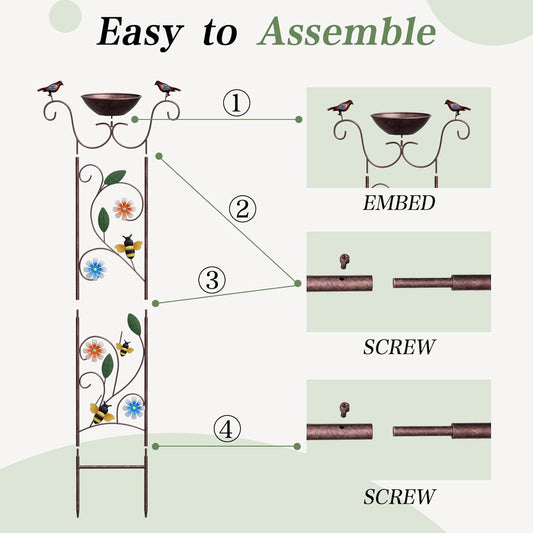 Easy to Assemble

①

EMBED

②

③

SCREW

④

SCREW