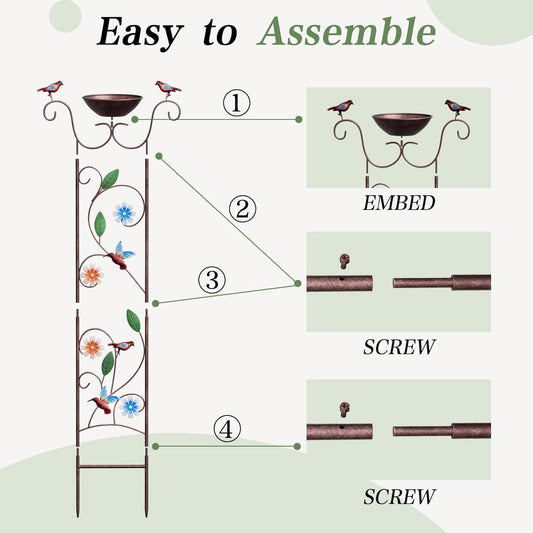 Easy to Assemble

①

EMBED

②

③

SCREW

④

SCREW